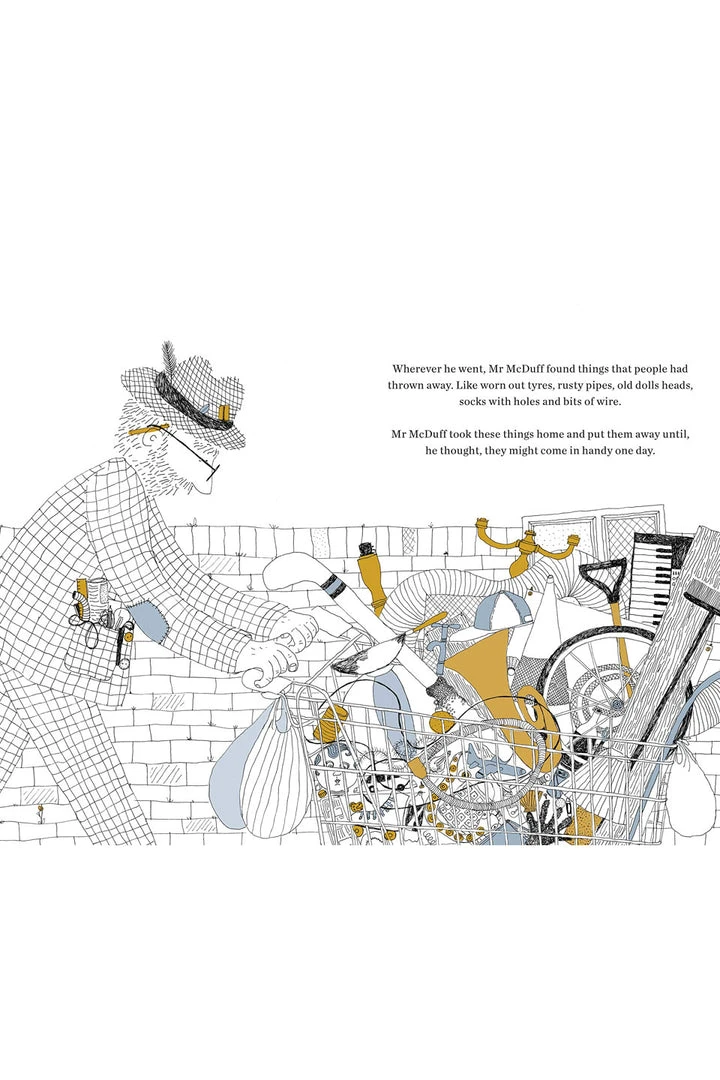 Wherever he went, Mr McDuff found things that people had thrown away. Like worn out tyres, rusty pipes, old dolls heads, socks with holes and bits of wire.

Mr McDuff took these things home and put them away until, he thought, they might come in handy one day.